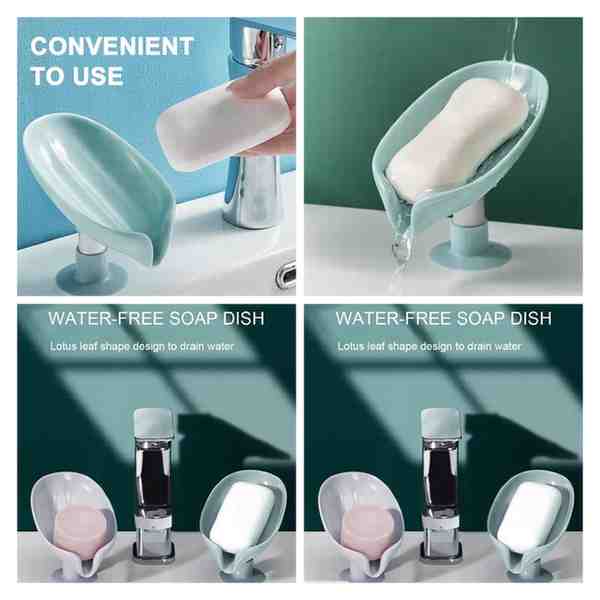 CONVENIENT TO USE

WATER-FREE SOAP DISH

Lotus leaf shape design to drain water

WATER-FREE SOAP DISH

Lotus leaf shape design to drain water