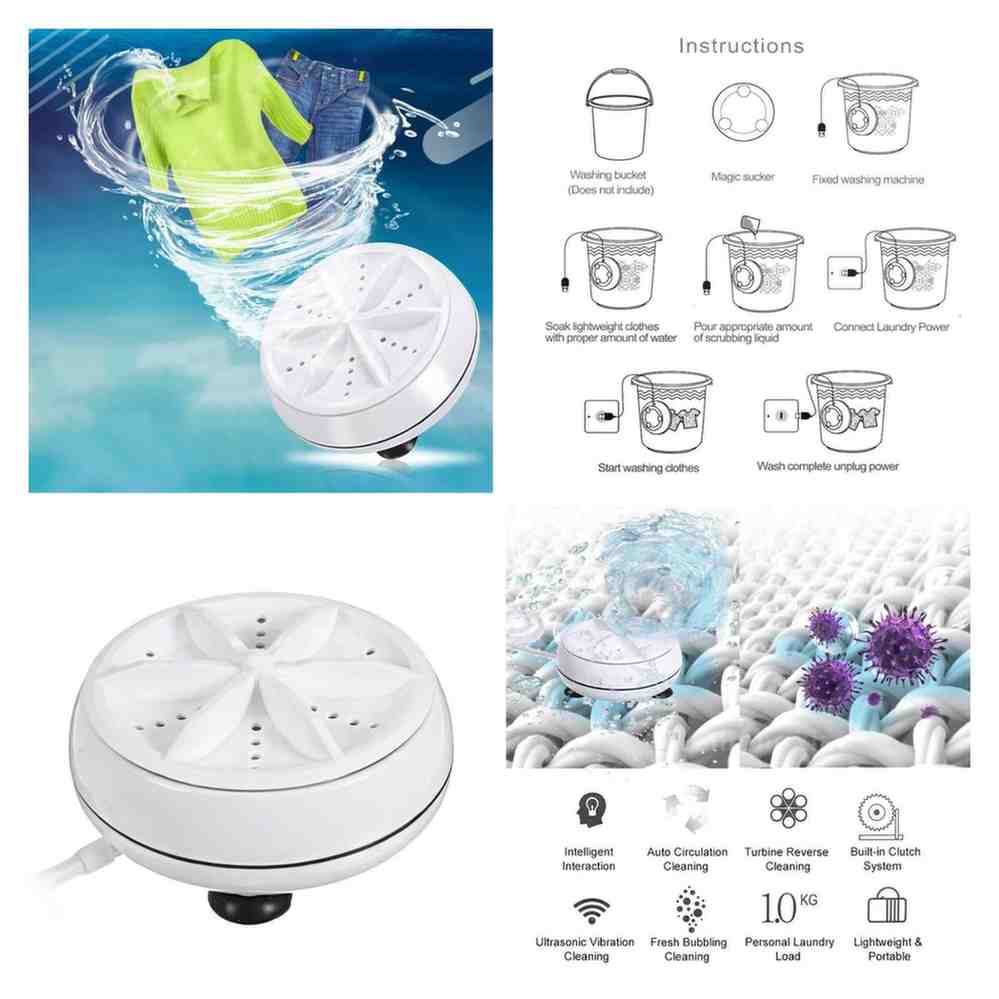 Instructions

Washing bucket
(Does not include)

Magic sucker

Fixed washing machine

Soak lightweight clothes with proper amount of water

Pour appropriate amount of scrubbing liquid

Connect Laundry Power

Start washing clothes

Wash complete unplug power

Intelligent Interaction

Auto Circulation Cleaning

Turbine Reverse Cleaning

Built-in Clutch System

Ultrasonic Vibration Cleaning

Fresh Bubbling Cleaning

1.0 KG
Personal Laundry Load

Lightweight & Portable